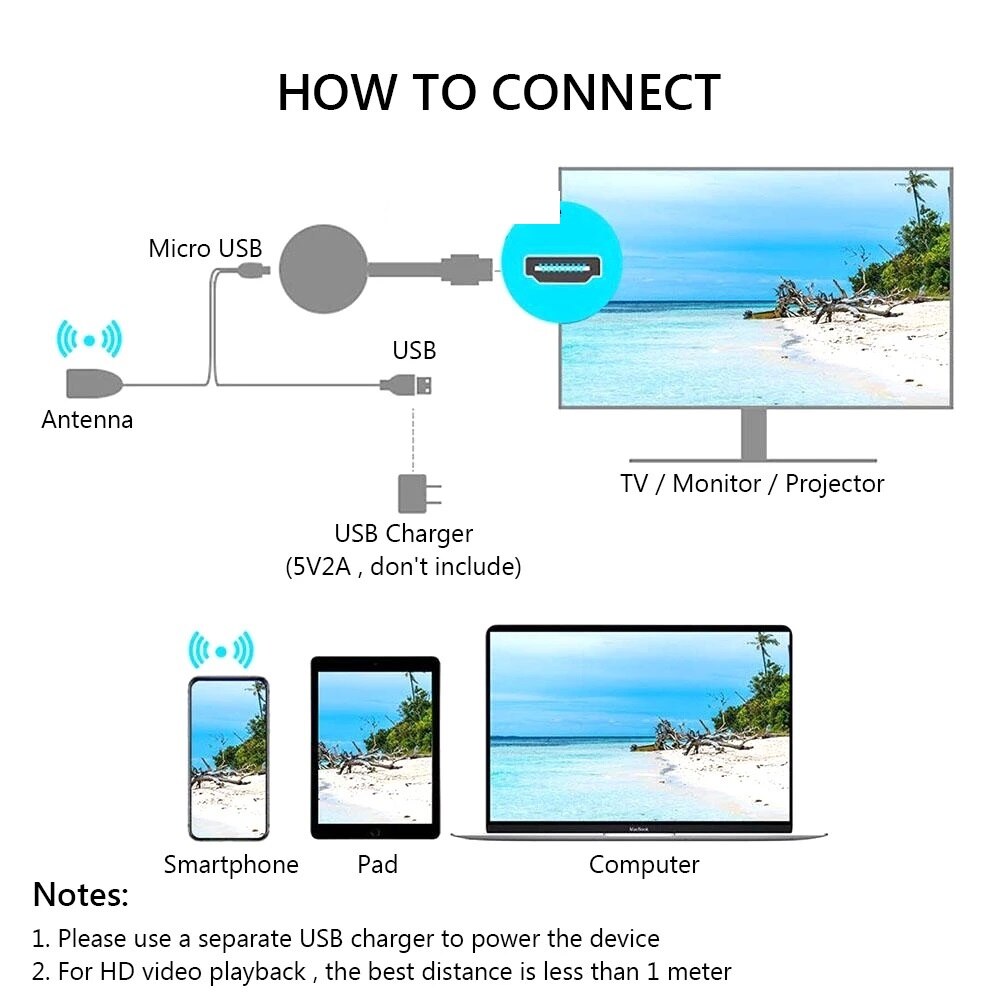 HOW TO CONNECT

Micro USB

USB

Antenna

TV / Monitor / Projector

USB Charger
(5V2A , don't include)

MacBook

Smartphone

Pad

Computer

Notes:

1. Please use a separate USB charger to power the device
2. For HD video playback , the best distance is less than 1 meter